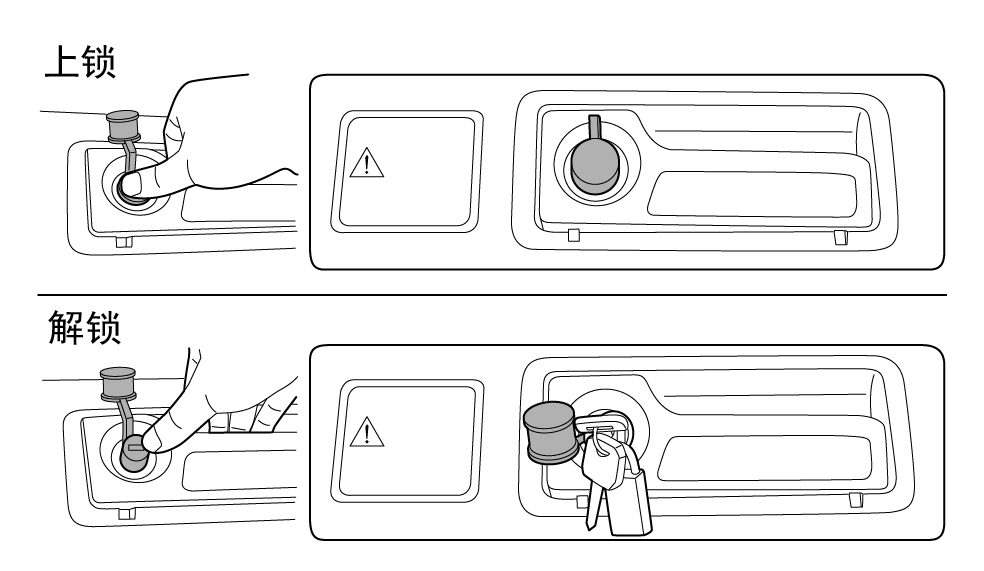 上锁

解锁